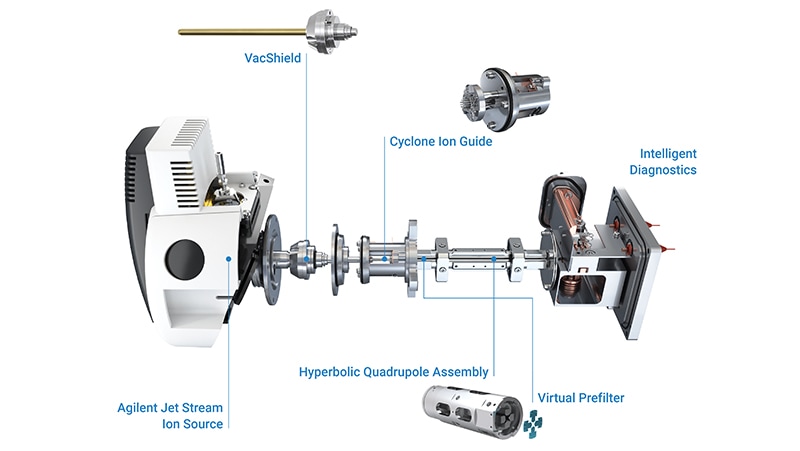 VacShield

Cyclone Ion Guide

Intelligent Diagnostics

Hyperbolic Quadrupole Assembly

Virtual Prefilter

Agilent Jet Stream Ion Source