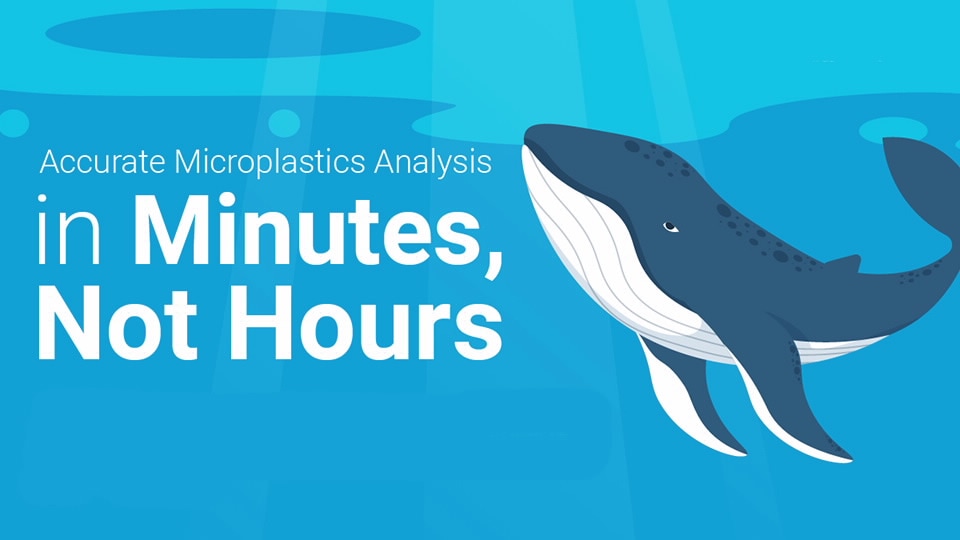 Accurate Microplastics Analysis

in Minutes, Not Hours