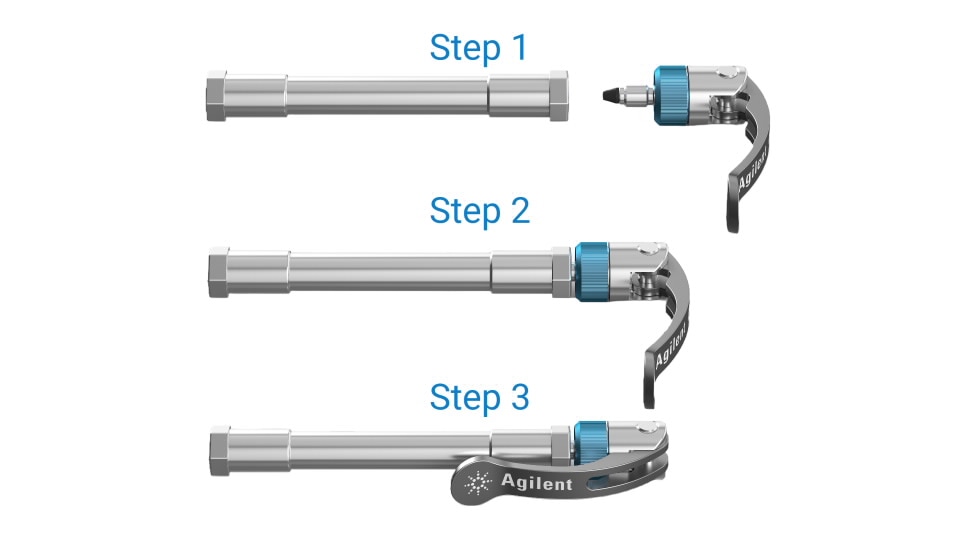 Step 1

Agilent

Step 2

Agilent

Step 3

Agilent