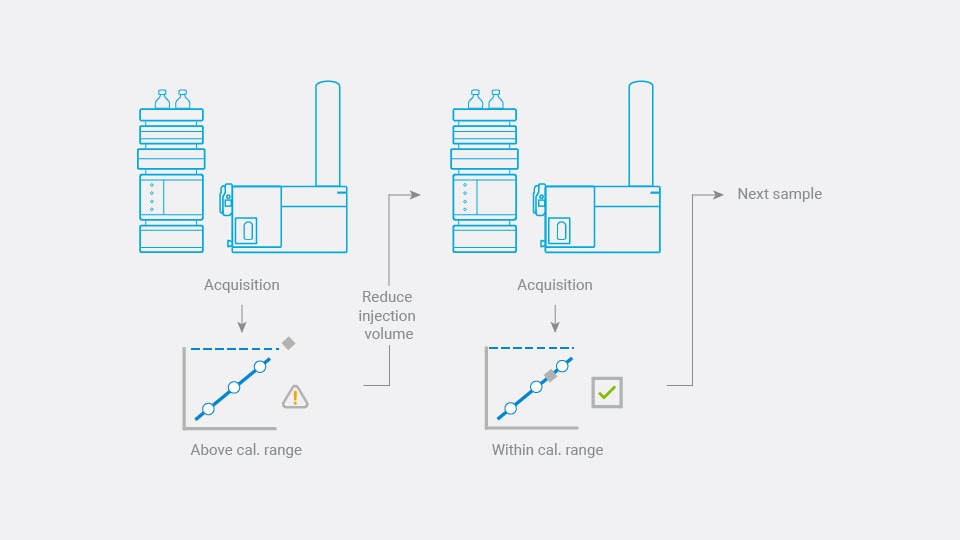 Acquisition

Above cal. range

Reduce injection volume

Acquisition

Within cal. range

Next sample