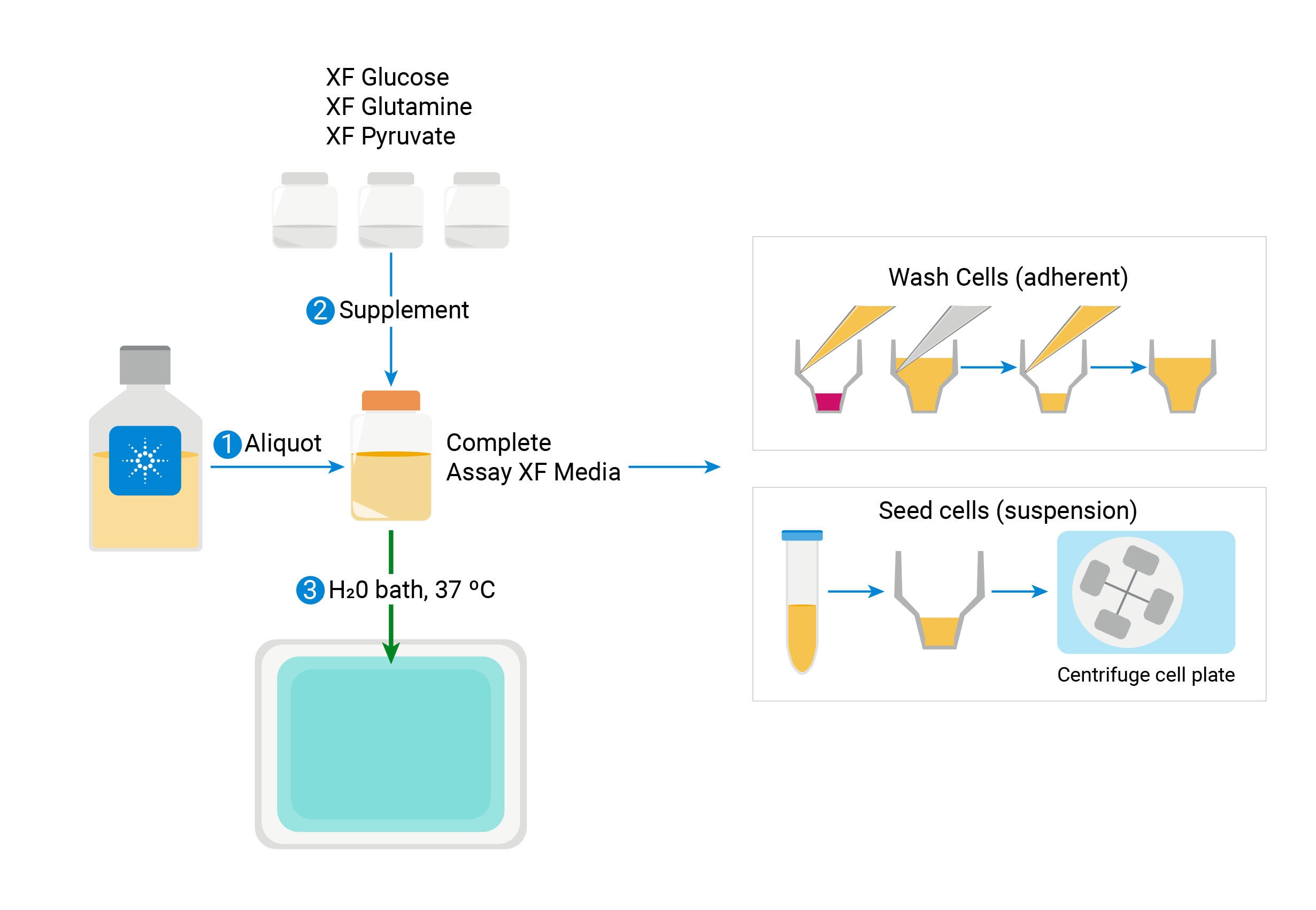 XF Glucose
XF Glutamine
XF Pyruvate

2 Supplement

1 Aliquot

Complete
Assay XF Media

3 $H_20$ bath, 37 ºC

Wash Cells (adherent)

Seed cells (suspension)

Centrifuge cell plate