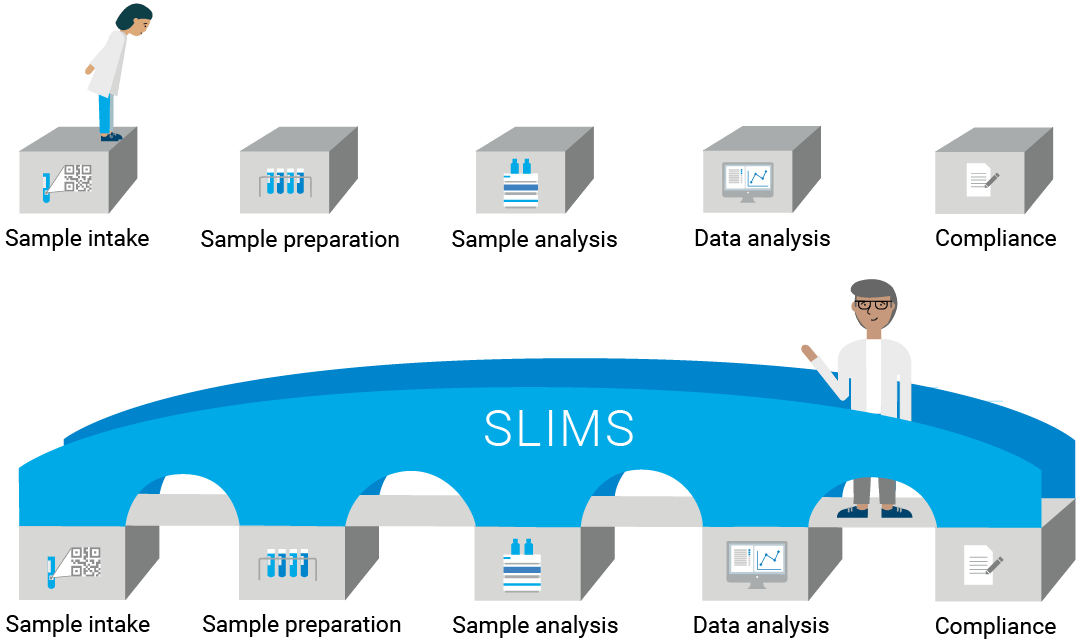 Sample intake
Sample preparation
Sample analysis
Data analysis
Compliance

SLIMS

Sample intake
Sample preparation
Sample analysis
Data analysis
Compliance