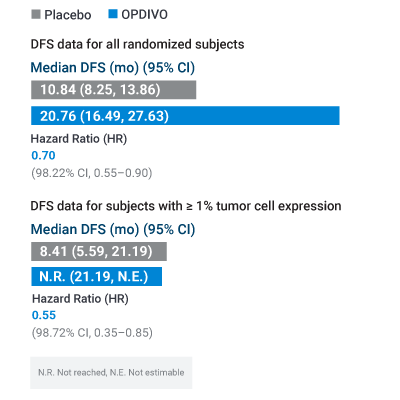 Placebo OPDIVO

DFS data for all randomized subjects

Median DFS (mo) (95% CI)

10.84 (8.25, 13.86)

20.76 (16.49, 27.63)

Hazard Ratio (HR)

0.70

(98.22% CI, 0.55–0.90)

DFS data for subjects with ≥ 1% tumor cell expression

Median DFS (mo) (95% CI)

8.41 (5.59, 21.19)

N.R. (21.19, N.E.)

Hazard Ratio (HR)

0.55

(98.72% CI, 0.35–0.85)

N.R. Not reached, N.E. Not estimable