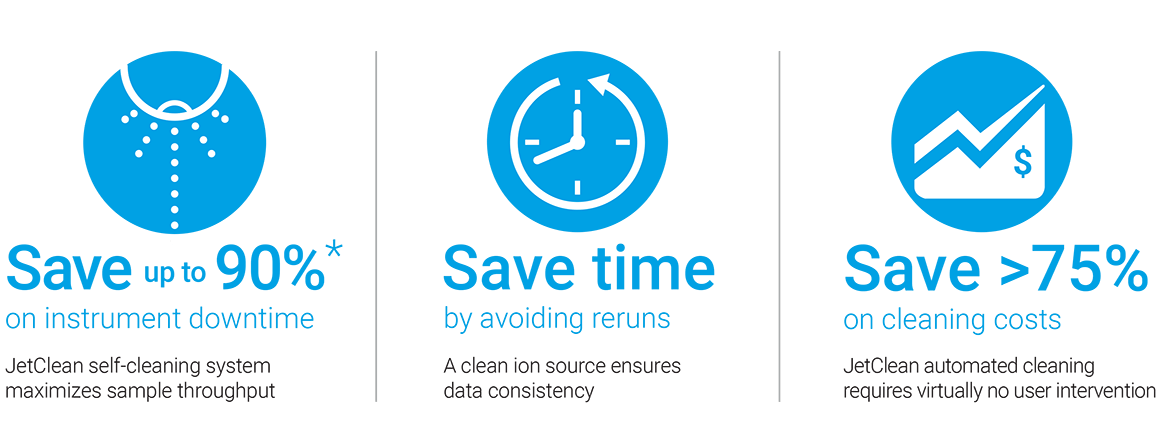 Save up to 90%*
on instrument downtime

JetClean self-cleaning system maximizes sample throughput

Save time
by avoiding reruns

A clean ion source ensures data consistency

$

Save >75%
on cleaning costs

JetClean automated cleaning requires virtually no user intervention