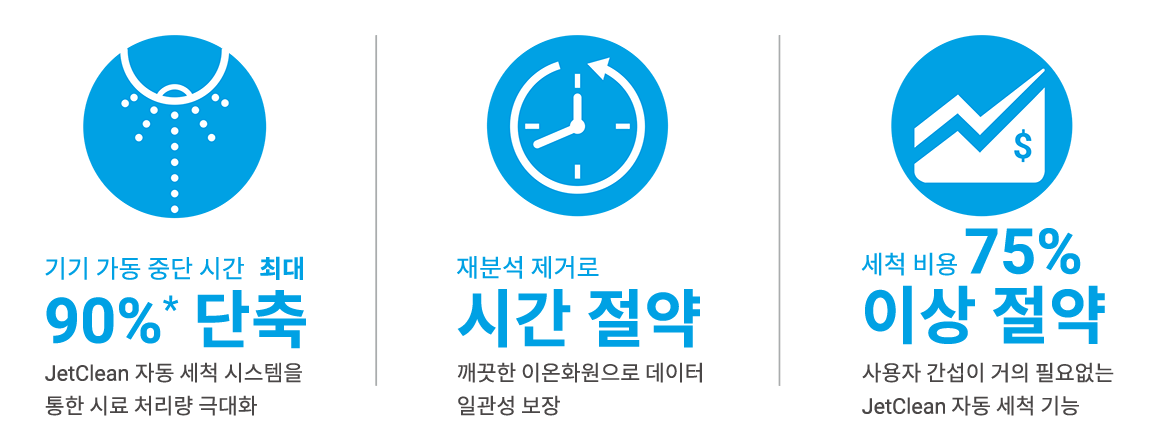 기기 가동 중단 시간 최대
90%* 단축
JetClean 자동 세척 시스템을 통한 시료 처리량 극대화

재분석 제거로
시간 절약
깨끗한 이온화원으로 데이터 일관성 보장

$

세척 비용 75%
이상 절약
사용자 간섭이 거의 필요없는 JetClean 자동 세척 기능