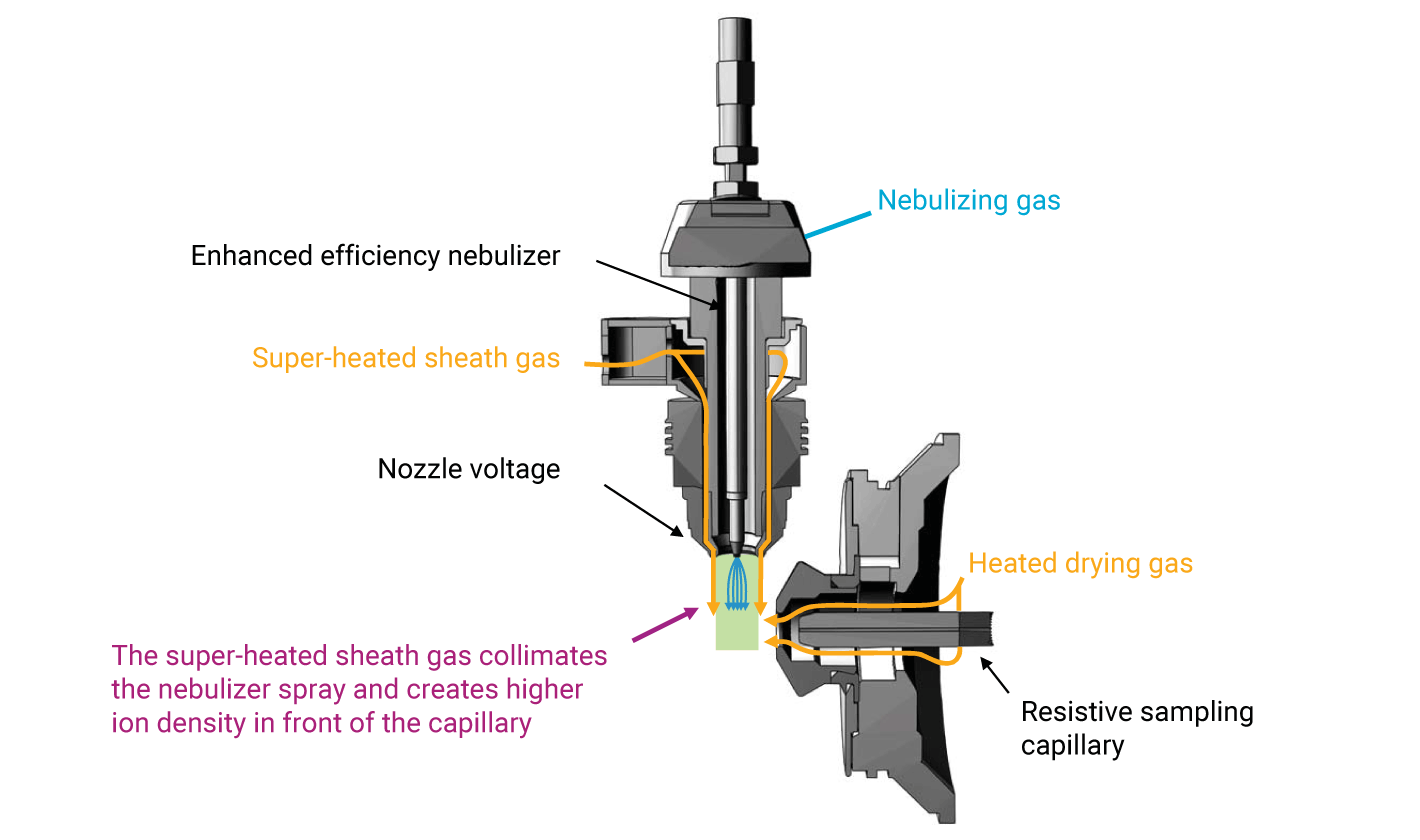 Nebulizing gas

Enhanced efficiency nebulizer

Super-heated sheath gas

Nozzle voltage

Heated drying gas

The super-heated sheath gas collimates the nebulizer spray and creates higher ion density in front of the capillary

Resistive sampling capillary