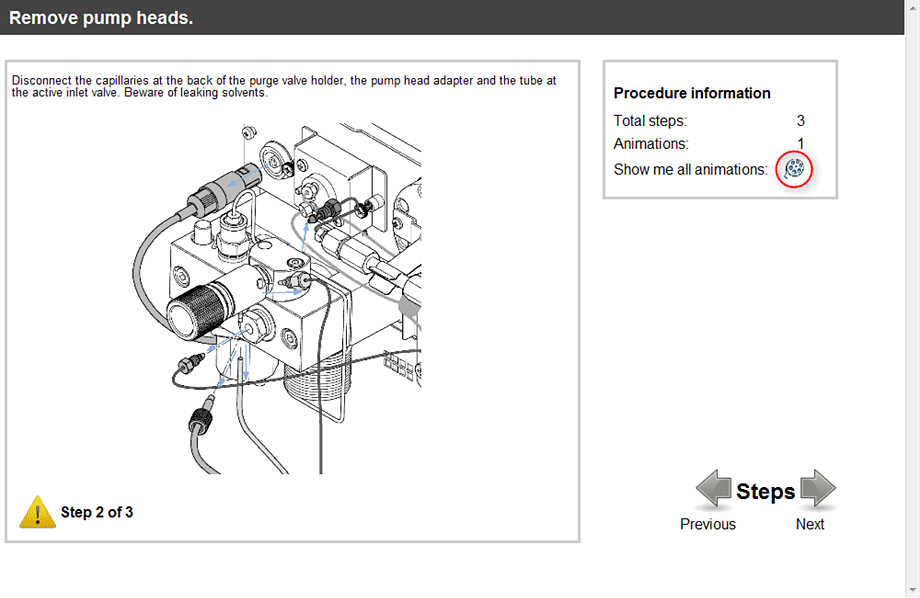 Remove pump heads.

Disconnect the capillaries at the back of the purge valve holder, the pump head adapter and the tube at the active inlet valve. Beware of leaking solvents.

Step 2 of 3

Procedure information

Total steps: 3

Animations: 1

Show me all animations:

Steps

Previous

Next