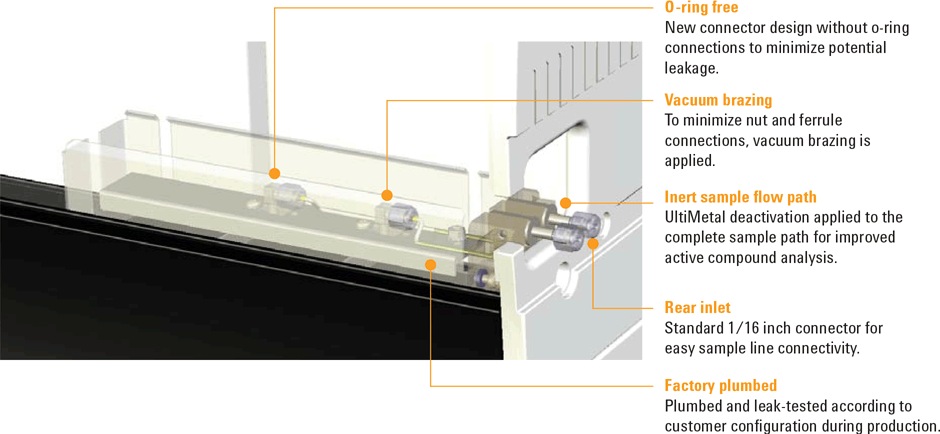 O-ring free
New connector design without o-ring connections to minimize potential leakage.

Vacuum brazing
To minimize nut and ferrule connections, vacuum brazing is applied.

Inert sample flow path
UltiMetal deactivation applied to the complete sample path for improved active compound analysis.

Rear inlet
Standard 1/16 inch connector for easy sample line connectivity.

Factory plumbed
Plumbed and leak-tested according to customer configuration during production.