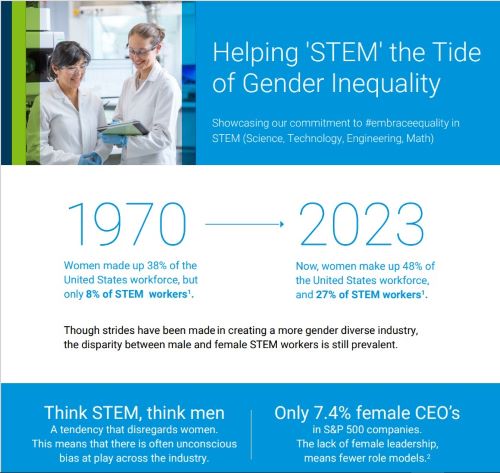 Helping 'STEM' the Tide of Gender Inequality

Showcasing our commitment to #embraceequality in STEM (Science, Technology, Engineering, Math)

1970

Women made up 38% of the United States workforce, but only 8% of STEM workers$^1$.

2023

Now, women make up 48% of the United States workforce, and 27% of STEM workers$^1$.

Though strides have been made in creating a more gender diverse industry, the disparity between male and female STEM workers is still prevalent.

Think STEM, think men
A tendency that disregards women. This means that there is often unconscious bias at play across the industry.

Only 7.4% female CEO's
in S&P 500 companies. The lack of female leadership, means fewer role models.$^2$