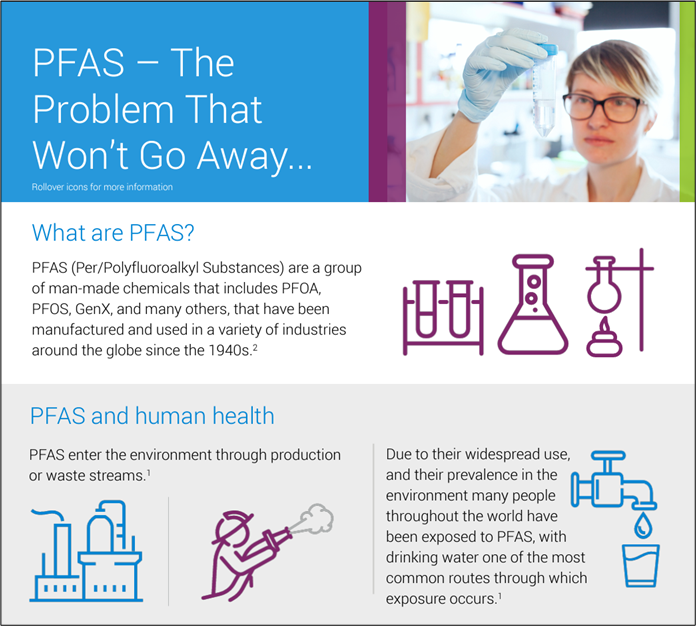 PFAS – The Problem That Won't Go Away...

Rollover icons for more information

What are PFAS?

PFAS (Per/Polyfluoroalkyl Substances) are a group of man-made chemicals that includes PFOA, PFOS, GenX, and many others, that have been manufactured and used in a variety of industries around the globe since the 1940s.$^2$

PFAS and human health

PFAS enter the environment through production or waste streams.$^1$

Due to their widespread use, and their prevalence in the environment many people throughout the world have been exposed to PFAS, with drinking water one of the most common routes through which exposure occurs.$^1$