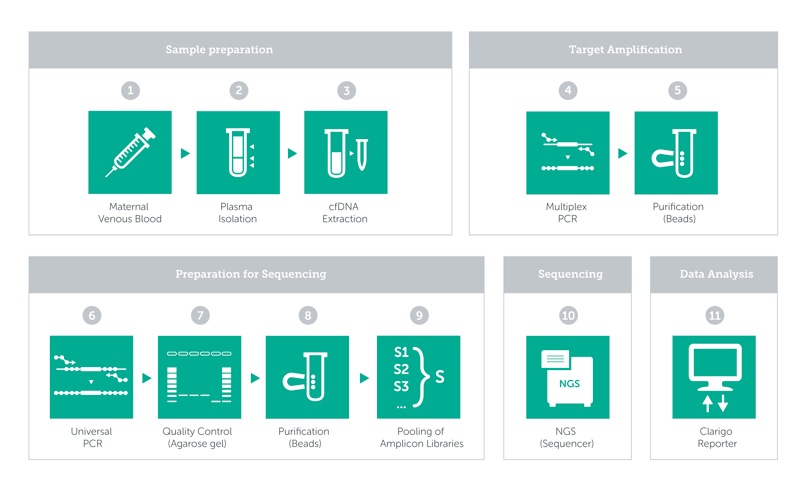 Sample preparation

1

Maternal Venous Blood

2

Plasma Isolation

3

cfDNA Extraction

Target Amplification

4

Multiplex PCR

5

Purification (Beads)

Preparation for Sequencing

6

Universal PCR

7

Quality Control (Agarose gel)

8

Purification (Beads)

9

S1
S2
S3
...
S

Pooling of Amplicon Libraries

Sequencing

10

NGS

NGS (Sequencer)

Data Analysis

11

Clarigo Reporter